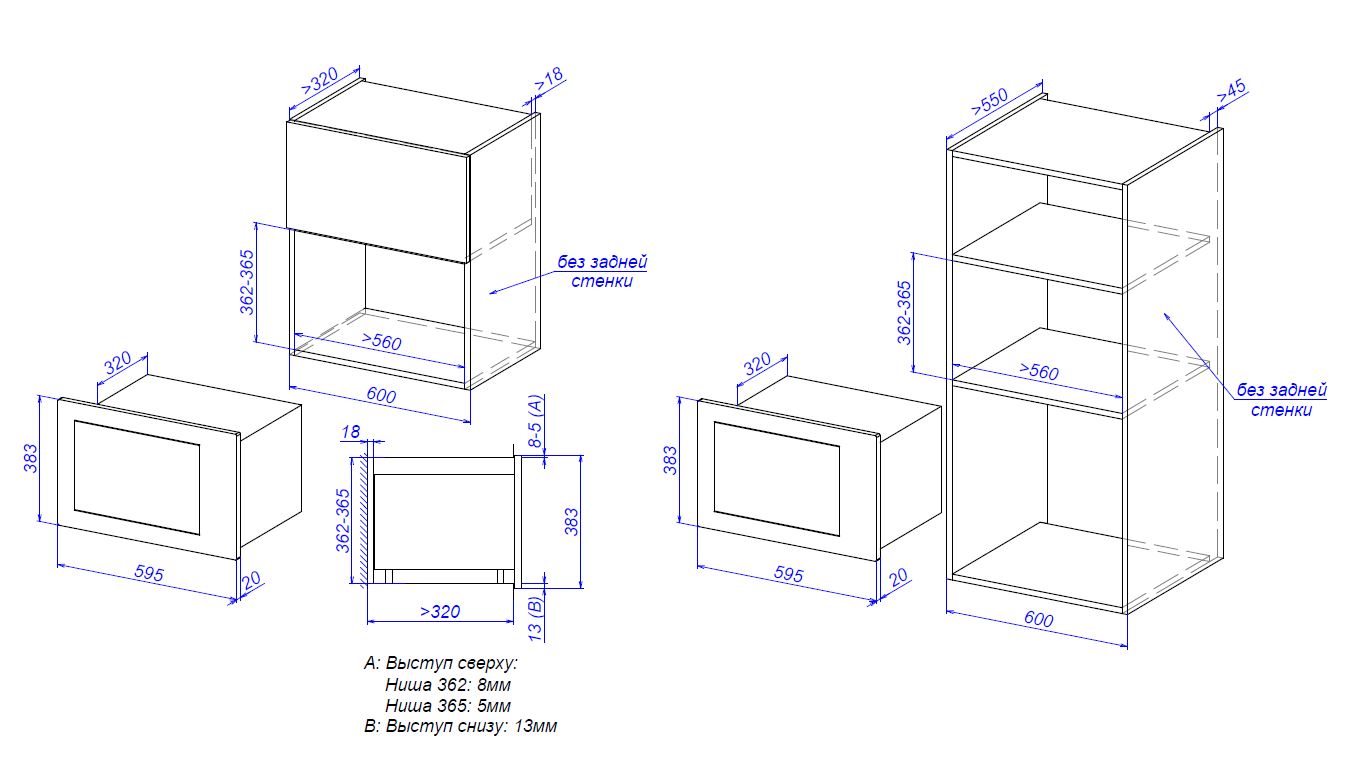 >320
>18
362-365
без задней стенки
>560
600
320
383
595
20
18
8-5 (A)
362-365
383
>320
13 (B)
A: Выступ сверху:
Ниша 362: 8мм
Ниша 365: 5мм
B: Выступ снизу: 13мм
>550
>45
362-365
>560
без задней стенки
320
383
595
20
600